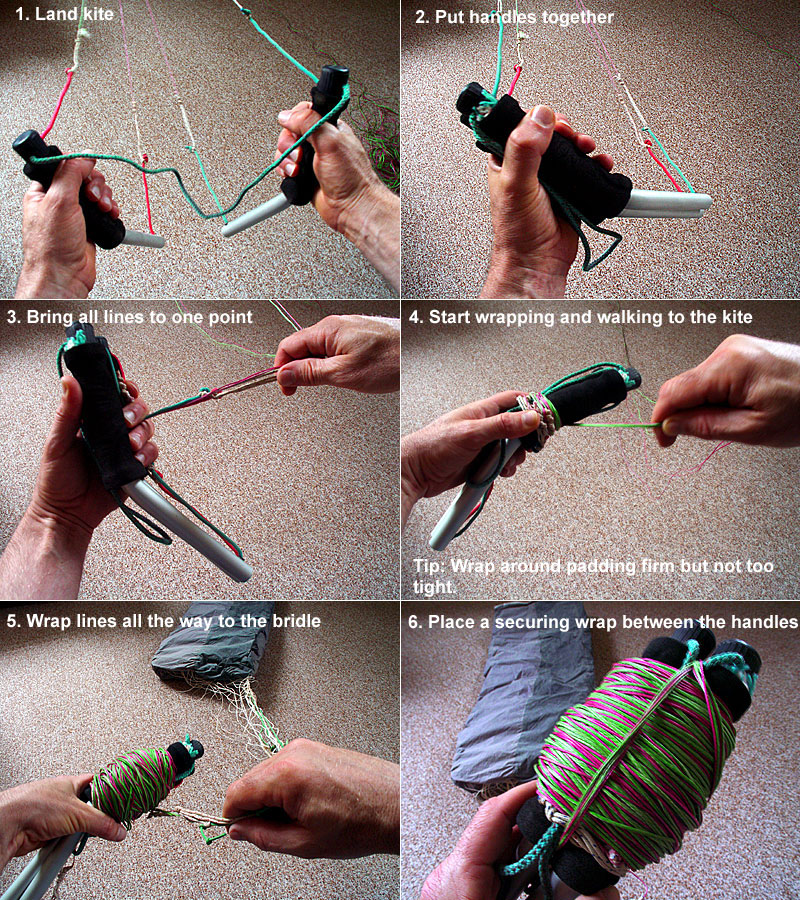 1. Land kite

2. Put handles together

3. Bring all lines to one point

4. Start wrapping and walking to the kite

Tip: Wrap around padding firm but not too tight.

5. Wrap lines all the way to the bridle

6. Place a securing wrap between the handles