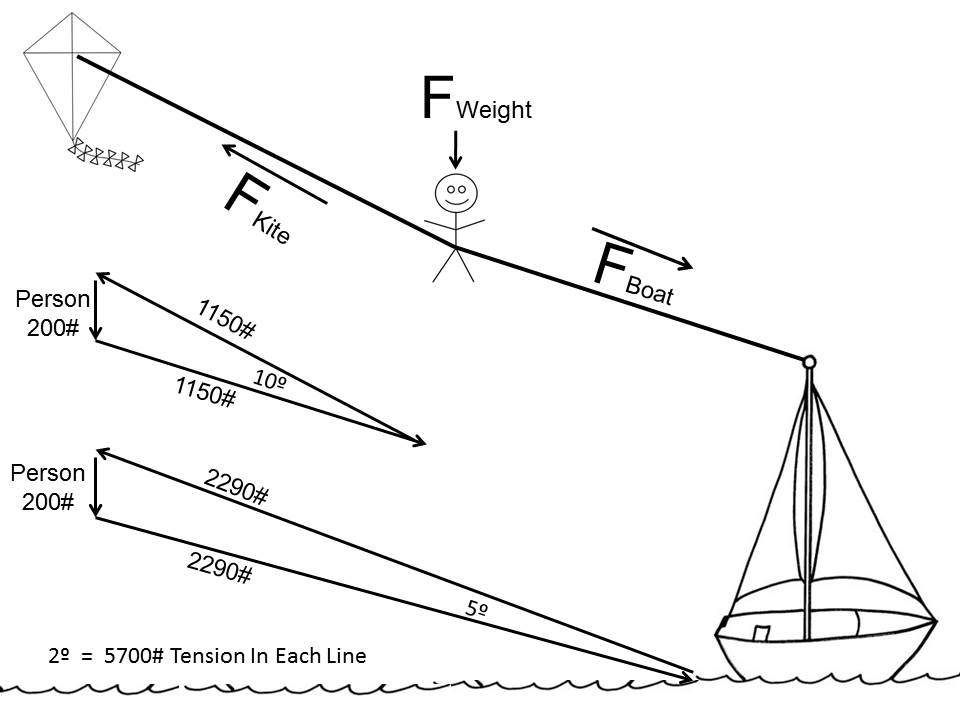 $F_{Weight}$

$F_{Kite}$

$F_{Boat}$

Person 200#

1150#

10º

1150#

Person 200#

2290#

2290#

5º

2º = 5700# Tension In Each Line